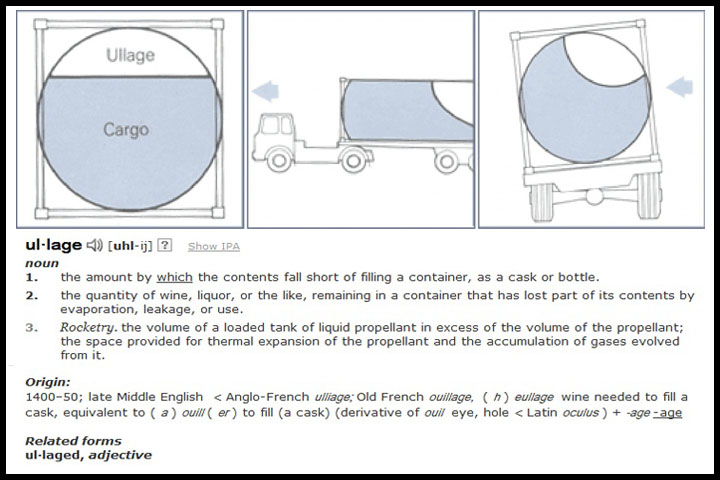 Ullage

Cargo

ul·lage [uhl-ij] ? Show IPA

noun

1. the amount by which the contents fall short of filling a container, as a cask or bottle.

2. the quantity of wine, liquor, or the like, remaining in a container that has lost part of its contents by evaporation, leakage, or use.

3. Rocketry. the volume of a loaded tank of liquid propellant in excess of the volume of the propellant; the space provided for thermal expansion of the propellant and the accumulation of gases evolved from it.

Origin:
1400–50; late Middle English < Anglo-French ulliage; Old French ouillage, ( h ) eullage wine needed to fill a cask, equivalent to ( a ) ouill ( er ) to fill (a cask) (derivative of ouil eye, hole < Latin oculus ) + -age -age

Related forms
ul·laged, adjective