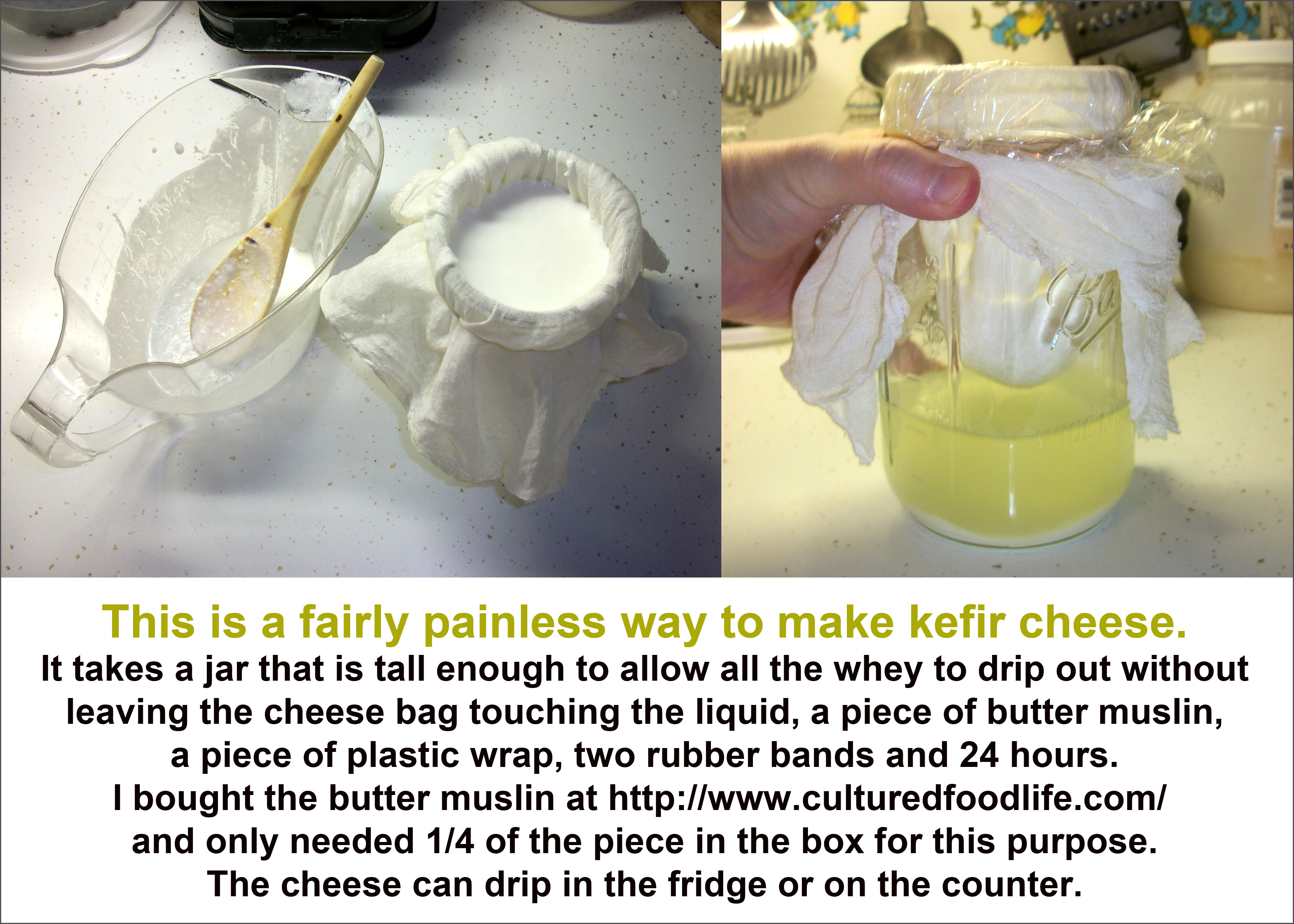 This is a fairly painless way to make kefir cheese.

It takes a jar that is tall enough to allow all the whey to drip out without leaving the cheese bag touching the liquid, a piece of butter muslin, a piece of plastic wrap, two rubber bands and 24 hours.
I bought the butter muslin at http://www.culturedfoodlife.com/ and only needed 1/4 of the piece in the box for this purpose.
The cheese can drip in the fridge or on the counter.