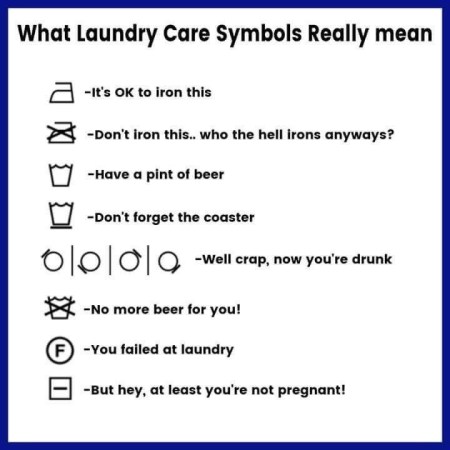 What Laundry Care Symbols Really mean

-It's OK to iron this

-Don't iron this.. who the hell irons anyways?

-Have a pint of beer

-Don't forget the coaster

-Well crap, now you're drunk

-No more beer for you!

F -You failed at laundry

-But hey, at least you're not pregnant!